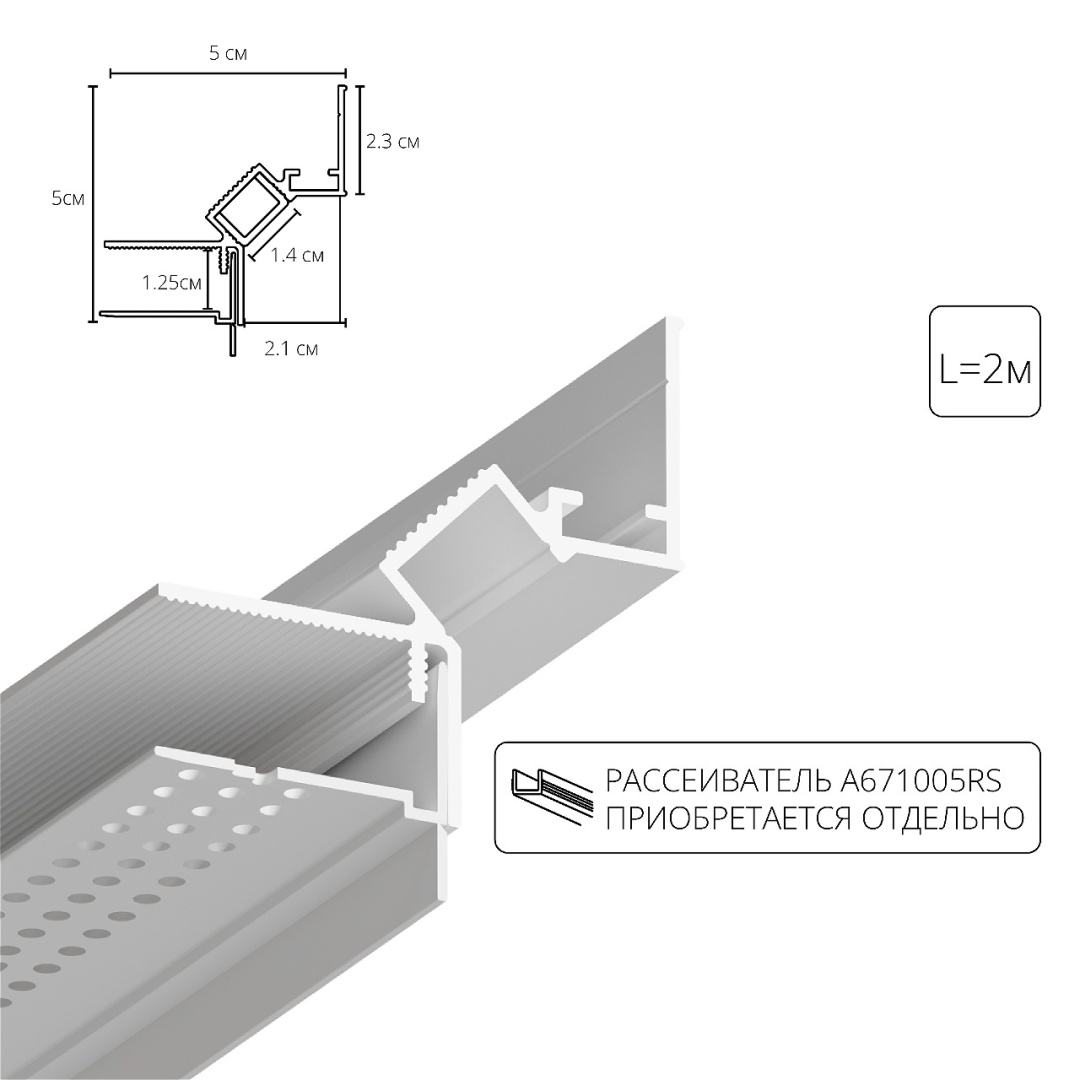 5 см

2.3 см

5см

1.4 см

1.25см

2.1 см

L=2м

РАССЕИВАТЕЛЬ A671005RS ПРИОБРЕТАЕТСЯ ОТДЕЛЬНО